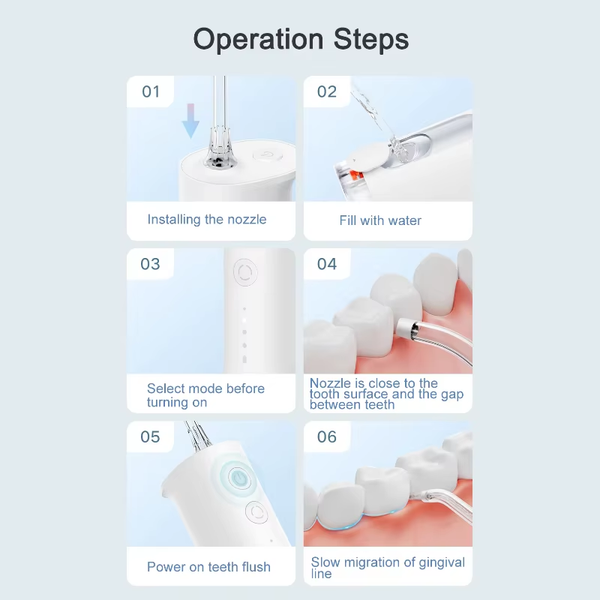 Operation Steps

01

Installing the nozzle

02

Fill with water

03

Select mode before turning on

04

Nozzle is close to the tooth surface and the gap between teeth

05

Power on teeth flush

06

Slow migration of gingival line